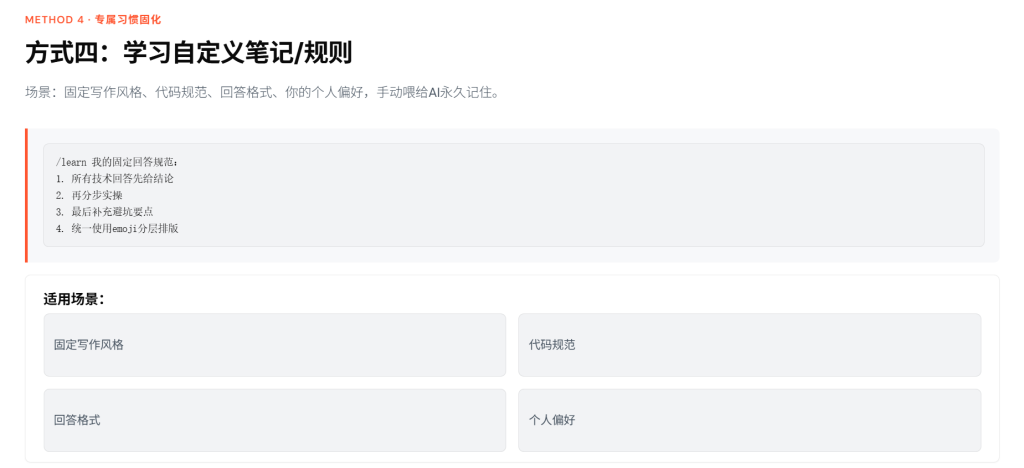 METHOD 4 · 专属习惯固化

方式四：学习自定义笔记/规则

场景：固定写作风格、代码规范、回答格式、你的个人偏好，手动喂给AI永久记住。

/learn 我的固定回答规范：
1. 所有技术回答先给结论
2. 再分步实操
3. 最后补充避坑要点
4. 统一使用emoji分层排版

适用场景：

固定写作风格

代码规范

回答格式

个人偏好