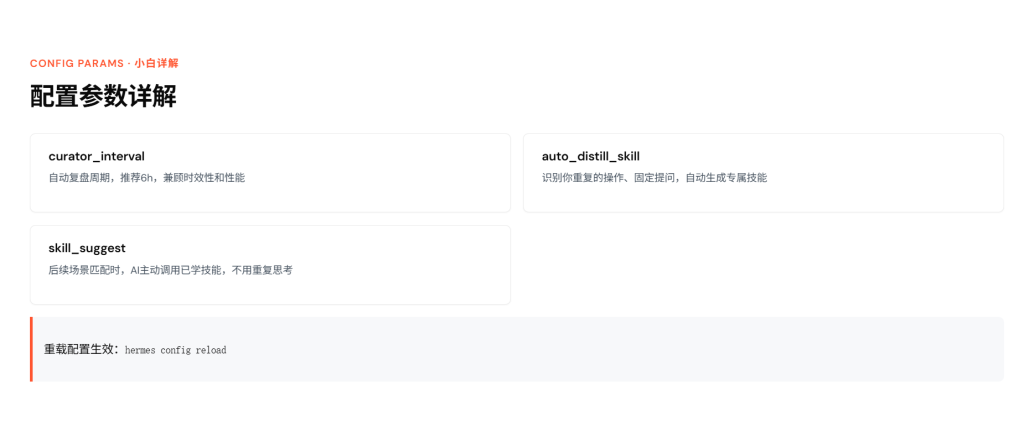 CONFIG PARAMS · 小白详解

配置参数详解

curator_interval

自动复盘周期，推荐6h，兼顾时效性和性能

auto_distill_skill

识别你重复的操作、固定提问，自动生成专属技能

skill_suggest

后续场景匹配时，AI主动调用已学技能，不用重复思考

重载配置生效：hermes config reload